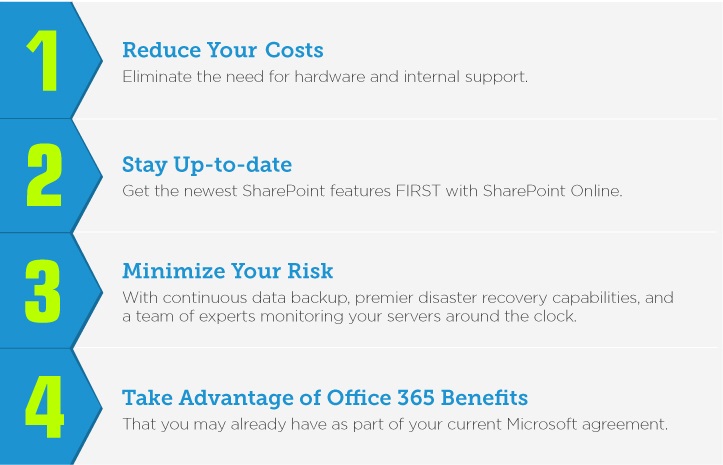 1

Reduce Your Costs

Eliminate the need for hardware and internal support.

2

Stay Up-to-date

Get the newest SharePoint features FIRST with SharePoint Online.

3

Minimize Your Risk

With continuous data backup, premier disaster recovery capabilities, and a team of experts monitoring your servers around the clock.

4

Take Advantage of Office 365 Benefits

That you may already have as part of your current Microsoft agreement.