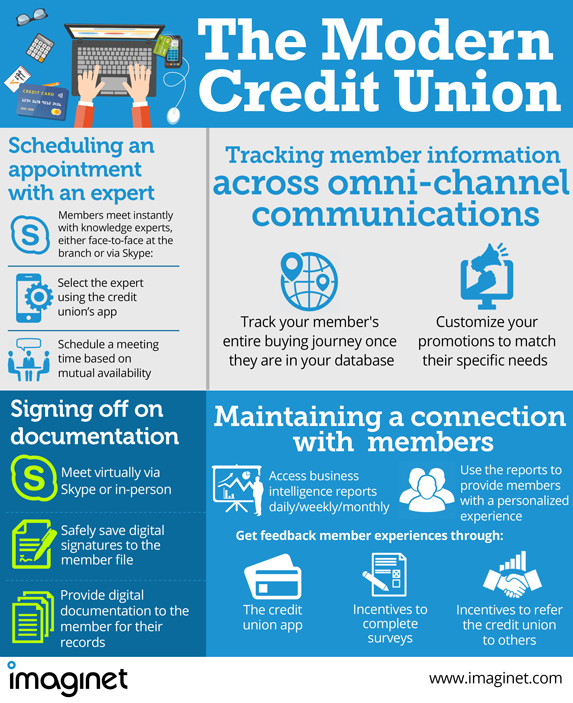 CREDIT CARD

The Modern Credit Union

Scheduling an appointment with an expert

Members meet instantly with knowledge experts, either face-to-face at the branch or via Skype:

Select the expert using the credit union's app

Schedule a meeting time based on mutual availability

Tracking member information across omni-channel communications

Track your member's entire buying journey once they are in your database

Customize your promotions to match their specific needs

Signing off on documentation

Meet virtually via Skype or in-person

Safely save digital signatures to the member file

Provide digital documentation to the member for their records

Maintaining a connection with members

Access business intelligence reports daily/weekly/monthly

Use the reports to provide members with a personalized experience

Get feedback member experiences through:

The credit union app

Incentives to complete surveys

Incentives to refer the credit union to others

imaginet

www.imaginet.com